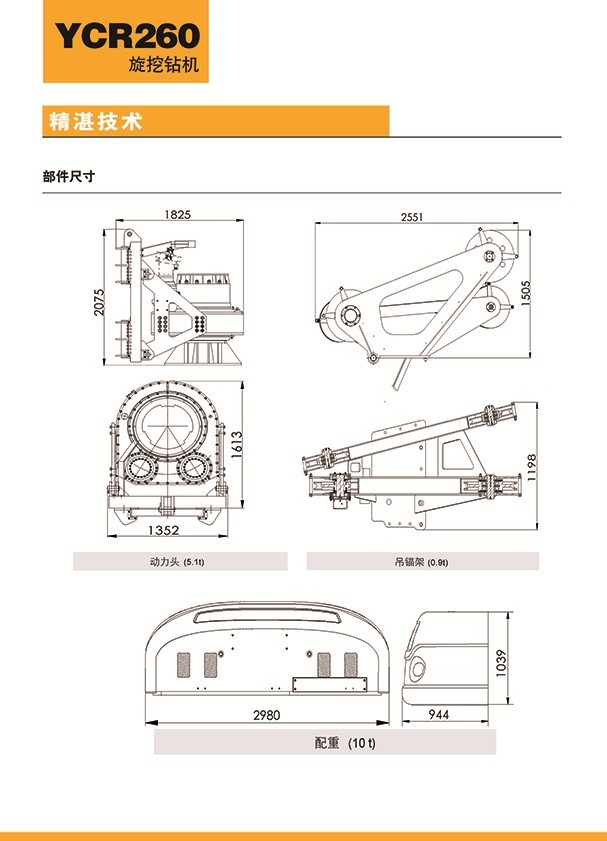 YCR260
旋挖钻机

精湛技术

部件尺寸

1825

2075

2551

1505

1613

1352

1198

动力头 (5.1t)

吊锚架 (0.9t)

1039

2980

944

配重 (10 t)